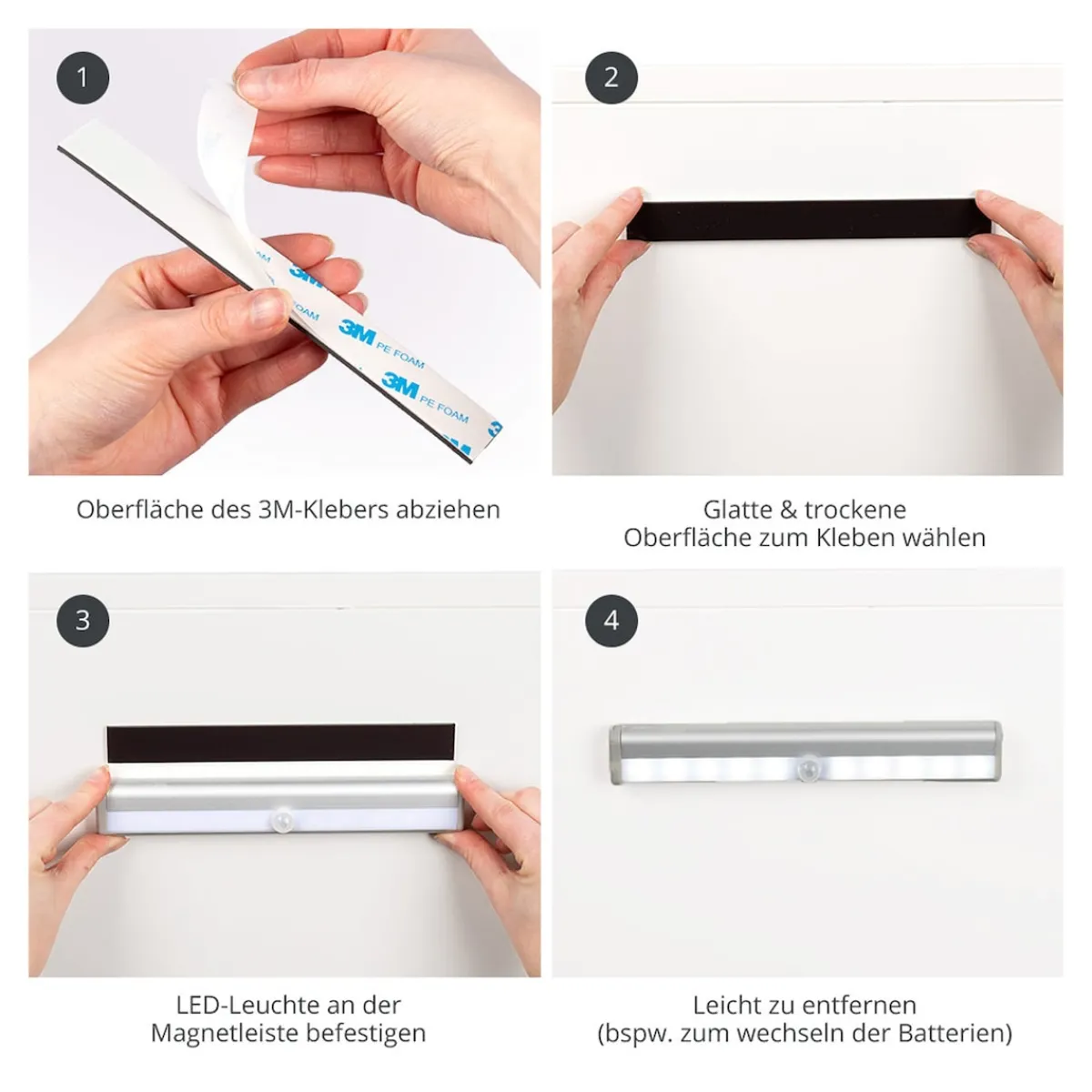 1

3M PE FOAM

3M PE FOAM

Oberfläche des 3M-Klebers abziehen

2

Glatte & trockene Oberfläche zum Kleben wählen

3

LED-Leuchte an der Magnetleiste befestigen

4

Leicht zu entfernen (bspw. zum wechseln der Batterien)